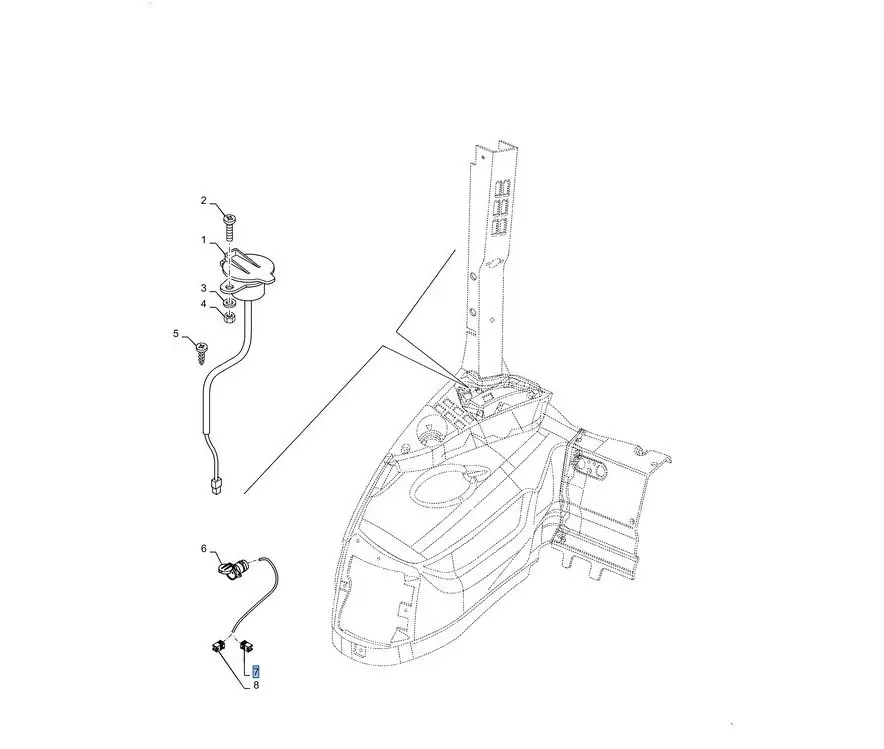 2
1
3
4
5
6
7
8